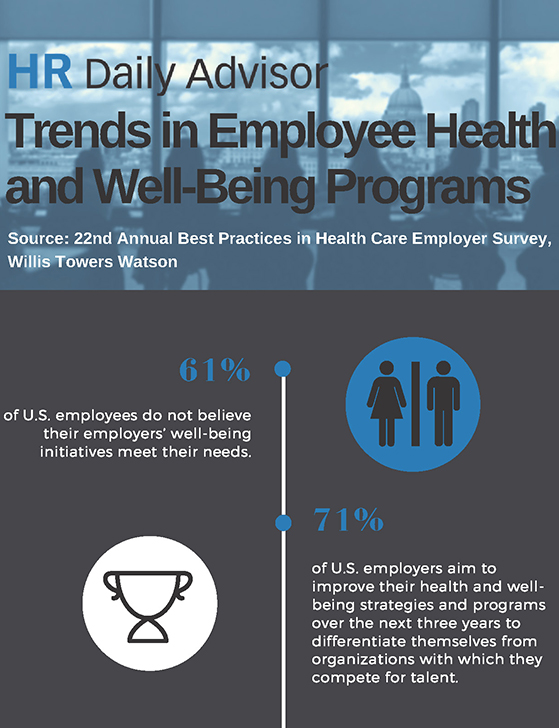 HR Daily Advisor

Trends in Employee Health and Well-Being Programs

Source: 22nd Annual Best Practices in Health Care Employer Survey, Willis Towers Watson

61%

of U.S. employees do not believe their employers' well-being initiatives meet their needs.

71%

of U.S. employers aim to improve their health and well-being strategies and programs over the next three years to differentiate themselves from organizations with which they compete for talent.